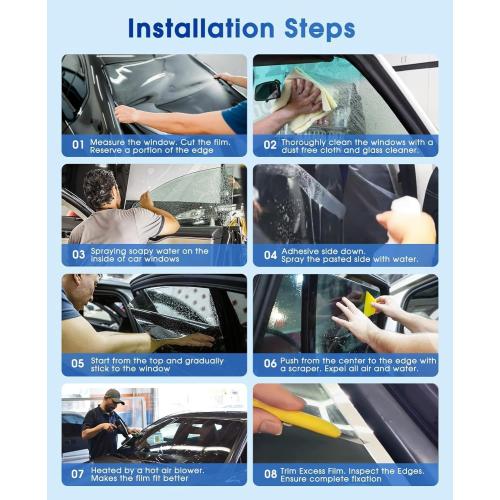 Installation Steps

01 Measure the window. Cut the film. Reserve a portion of the edge

02 Thoroughly clean the windows with a dust free cloth and glass cleaner.

03 Spraying soapy water on the inside of car windows

04 Adhesive side down. Spray the pasted side with water.

05 Start from the top and gradually stick to the window

06 Push from the center to the edge with a scraper. Expel all air and water.

07 Heated by a hot air blower. Makes the film fit better

08 Trim Excess Film. Inspect the Edges. Ensure complete fixation