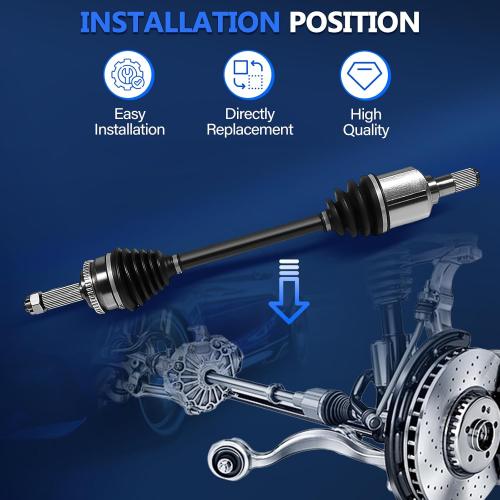 INSTALLATION POSITION

Easy Installation

Directly Replacement

High Quality