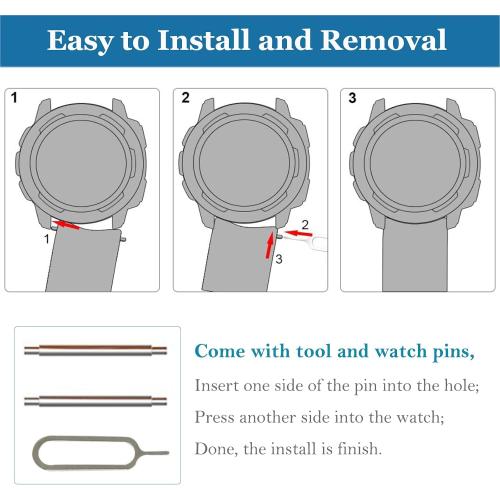 Easy to Install and Removal

1

1

2

2

3

3

Come with tool and watch pins,

Insert one side of the pin into the hole;

Press another side into the watch;

Done, the install is finish.