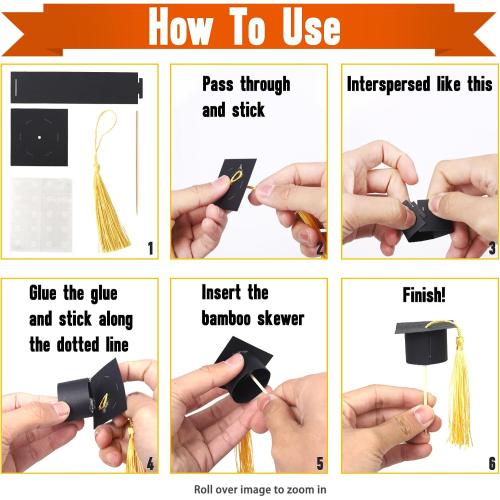 How To Use

1

Pass through and stick

2

Interspersed like this

3

Glue the glue and stick along the dotted line

4

Insert the bamboo skewer

5

Finish!

6

Roll over image to zoom in