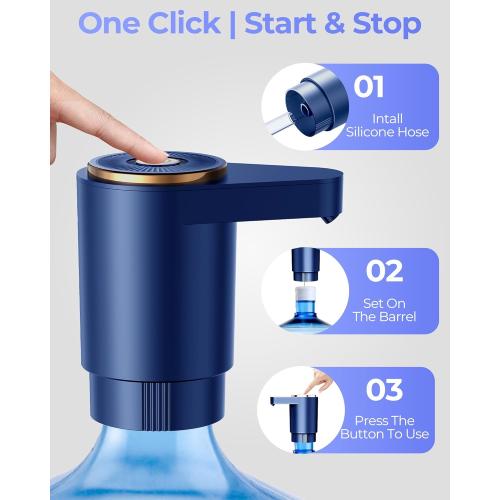 One Click | Start & Stop

01
Intall Silicone Hose

02
Set On The Barrel

03
Press The Button To Use