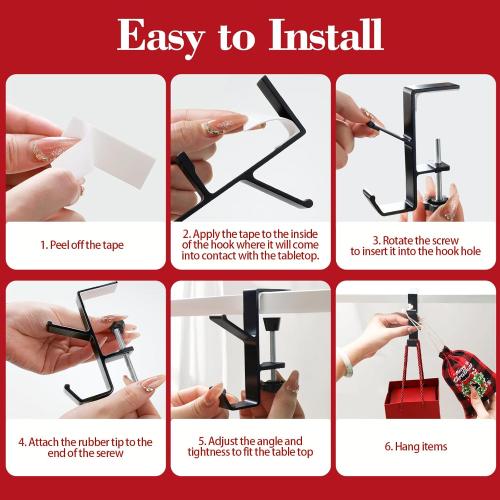 Easy to Install

1. Peel off the tape

2. Apply the tape to the inside of the hook where it will come into contact with the tabletop.

3. Rotate the screw to insert it into the hook hole

4. Attach the rubber tip to the end of the screw

5. Adjust the angle and tightness to fit the table top

6. Hang items