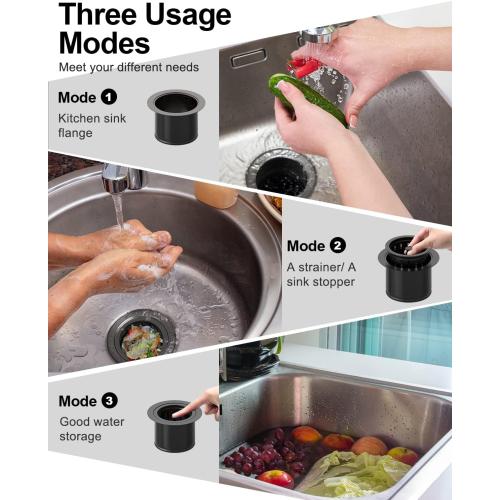 Three Usage Modes

Meet your different needs

Mode 1
Kitchen sink flange

Mode 2
A strainer/ A sink stopper

Mode 3
Good water storage