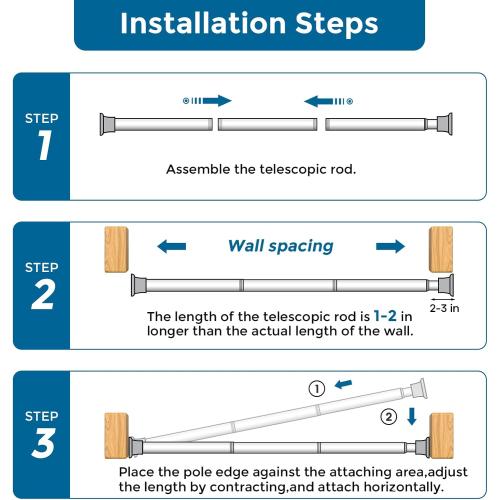 Installation Steps

STEP
1

Assemble the telescopic rod.

STEP
2

Wall spacing

2-3 in

The length of the telescopic rod is 1-2 in longer than the actual length of the wall.

STEP
3

①

②

Place the pole edge against the attaching area,adjust the length by contracting,and attach horizontally.