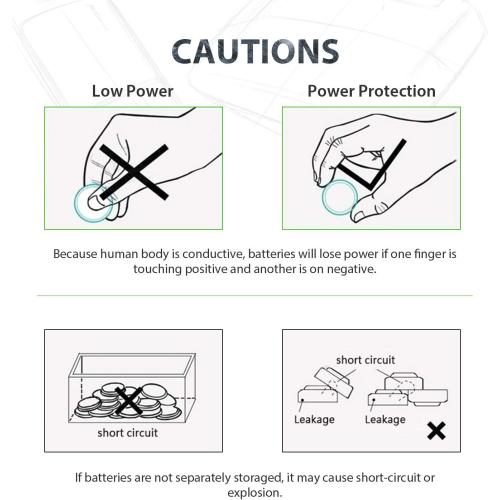 CAUTIONS

Low Power

Power Protection

Because human body is conductive, batteries will lose power if one finger is touching positive and another is on negative.

short circuit

short circuit

Leakage

Leakage

If batteries are not separately storaged, it may cause short-circuit or explosion.