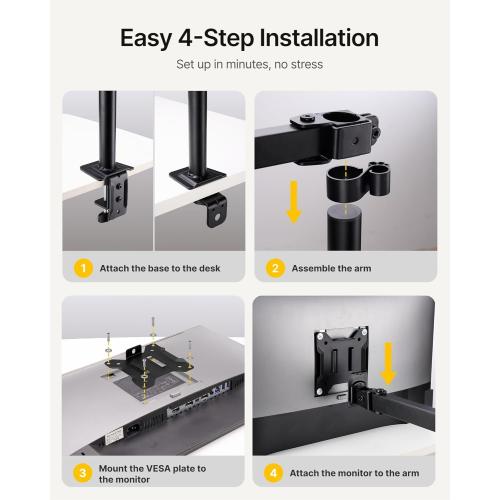 Easy 4-Step Installation

Set up in minutes, no stress

1 Attach the base to the desk

2 Assemble the arm

3 Mount the VESA plate to the monitor

4 Attach the monitor to the arm