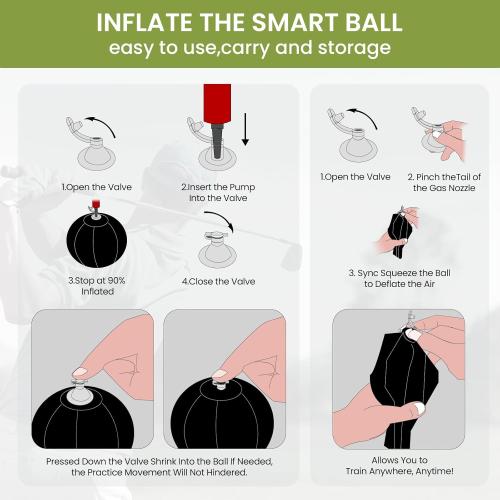 INFLATE THE SMART BALL
easy to use,carry and storage

1.Open the Valve

2.Insert the Pump Into the Valve

3.Stop at 90% Inflated

4.Close the Valve

Pressed Down the Valve Shrink Into the Ball If Needed, the Practice Movement Will Not Hindered.

1.Open the Valve

2. Pinch theTail of the Gas Nozzle

3. Sync Squeeze the Ball to Deflate the Air

Allows You to Train Anywhere, Anytime!