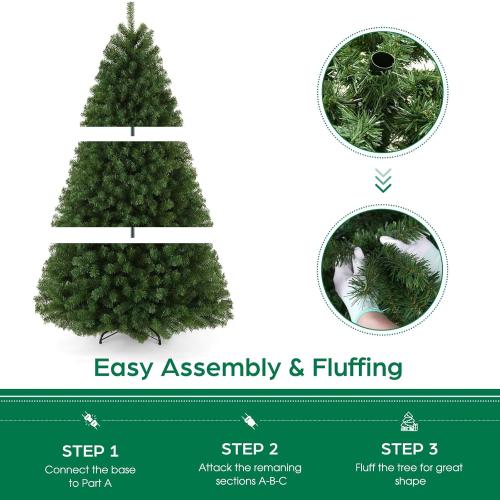 Easy Assembly & Fluffing

STEP 1
Connect the base to Part A

STEP 2
Attack the remaning sections A-B-C

STEP 3
Fluff the tree for great shape