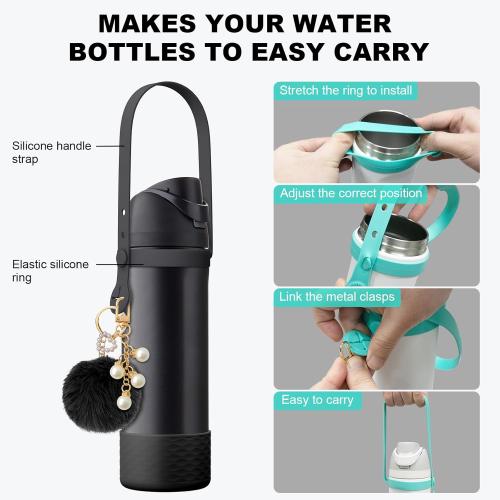 MAKES YOUR WATER BOTTLES TO EASY CARRY

Silicone handle strap

Elastic silicone ring

Stretch the ring to install

Adjust the correct position

Link the metal clasps

Easy to carry