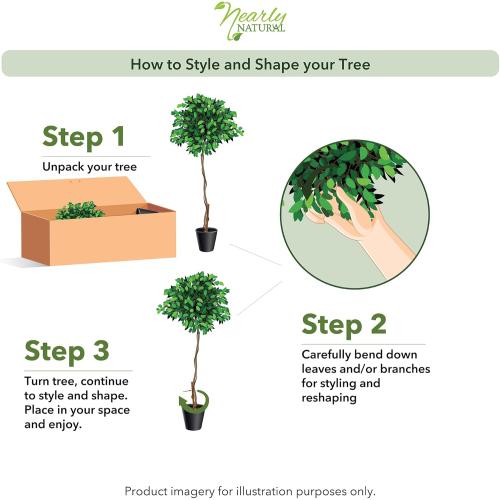 Nearly NATURAL

How to Style and Shape your Tree

Step 1

Unpack your tree

Step 2

Carefully bend down leaves and/or branches for styling and reshaping

Step 3

Turn tree, continue to style and shape. Place in your space and enjoy.

Product imagery for illustration purposes only.