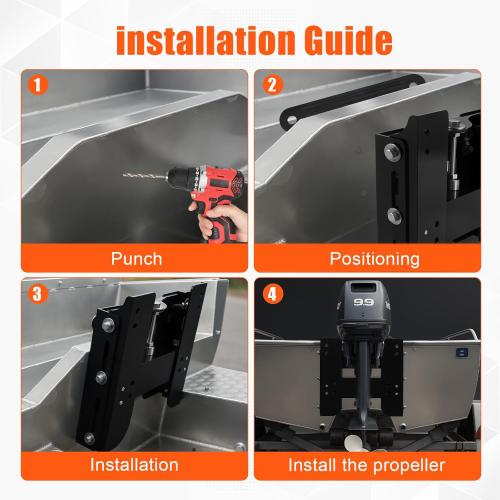 installation Guide

1

Punch

2

Positioning

3

Installation

4

9.9

Install the propeller