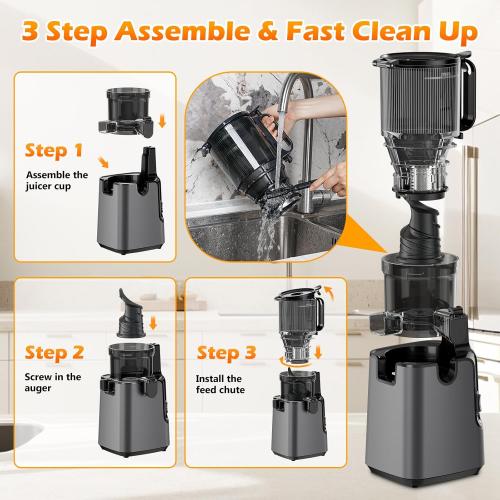 3 Step Assemble & Fast Clean Up

Step 1

Assemble the juicer cup

Step 2

Screw in the auger

Step 3

Install the feed chute