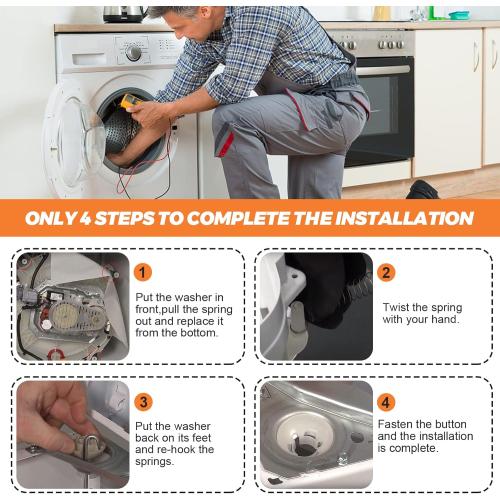 ONLY 4 STEPS TO COMPLETE THE INSTALLATION

1

Put the washer in front,pull the spring out and replace it from the bottom.

2

Twist the spring with your hand.

3

Put the washer back on its feet and re-hook the springs.

4

Fasten the button and the installation is complete.