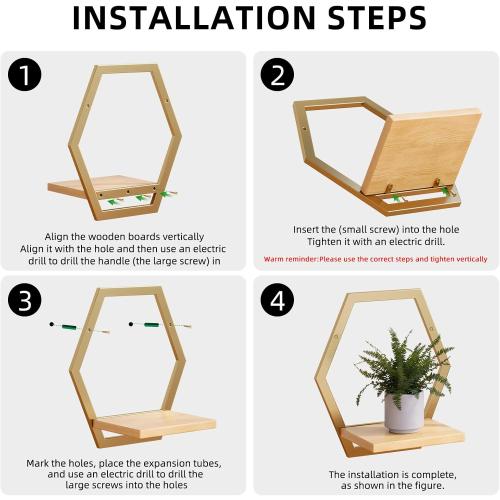 INSTALLATION STEPS

1

Align the wooden boards vertically
Align it with the hole and then use an electric drill to drill the handle (the large screw) in

2

Insert the (small screw) into the hole
Tighten it with an electric drill.

Warm reminder:Please use the correct steps and tighten vertically

3

Mark the holes, place the expansion tubes, and use an electric drill to drill the large screws into the holes

4

The installation is complete, as shown in the figure.