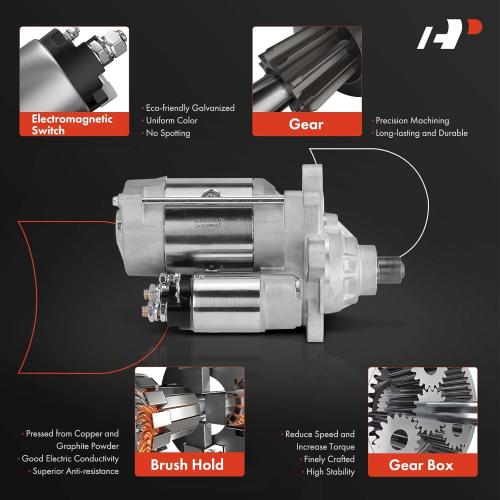 Electromagnetic Switch

· Eco-friendly Galvanized
· Uniform Color
· No Spotting

Gear

· Precision Machining
· Long-lasting and Durable

· Pressed from Copper and Graphite Powder
· Good Electric Conductivity
· Superior Anti-resistance

Brush Hold

· Reduce Speed and Increase Torque
· Finely Crafted
· High Stability

Gear Box