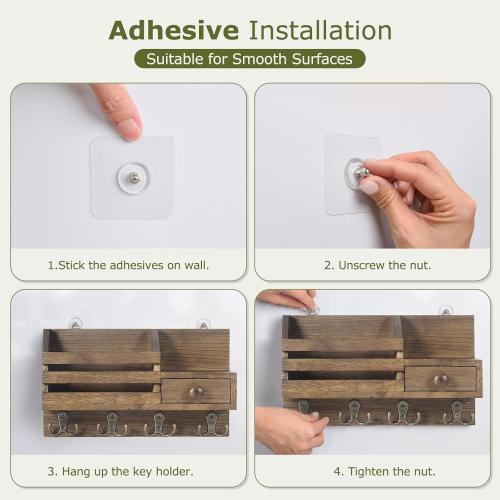 Adhesive Installation

Suitable for Smooth Surfaces

1.Stick the adhesives on wall.

2. Unscrew the nut.

3. Hang up the key holder.

4. Tighten the nut.