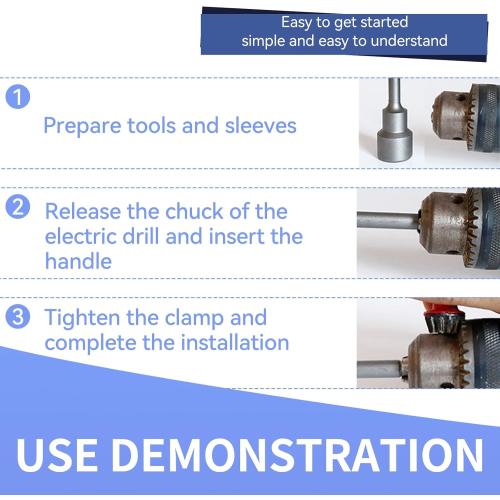 Easy to get started
simple and easy to understand

1 Prepare tools and sleeves

2 Release the chuck of the electric drill and insert the handle

3 Tighten the clamp and complete the installation

USE DEMONSTRATION