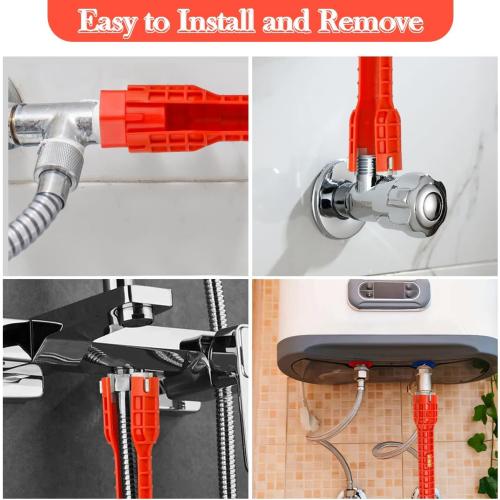 Easy to Install and Remove