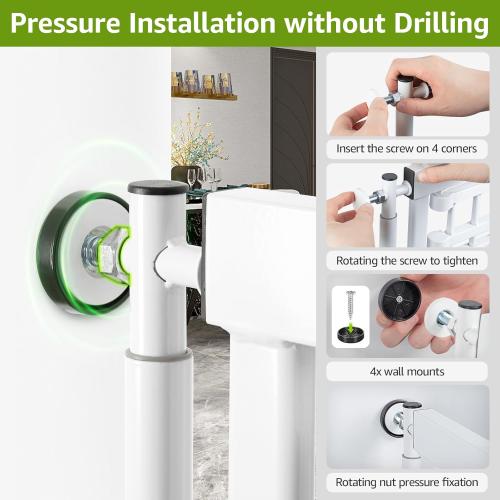 Pressure Installation without Drilling

Insert the screw on 4 corners

Rotating the screw to tighten

4x wall mounts

Rotating nut pressure fixation