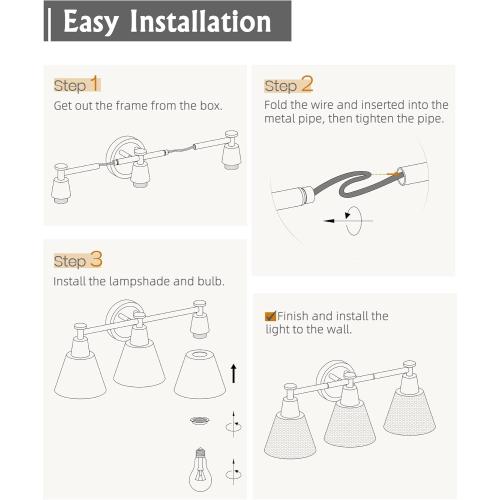 Easy Installation

Step 1
Get out the frame from the box.

Step 2
Fold the wire and inserted into the metal pipe, then tighten the pipe.

Step 3
Install the lampshade and bulb.

Finish and install the light to the wall.