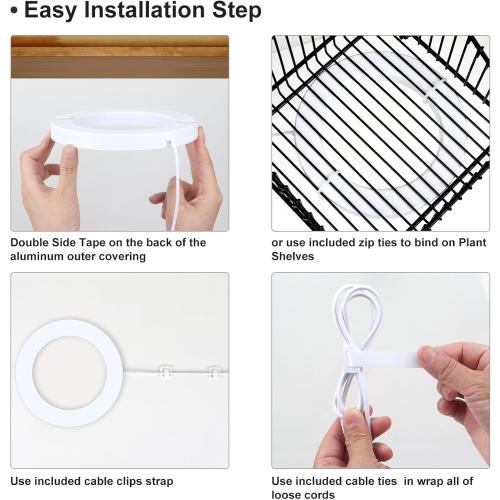 • Easy Installation Step

Double Side Tape on the back of the aluminum outer covering

or use included zip ties to bind on Plant Shelves

Use included cable clips strap

Use included cable ties  in wrap all of loose cords