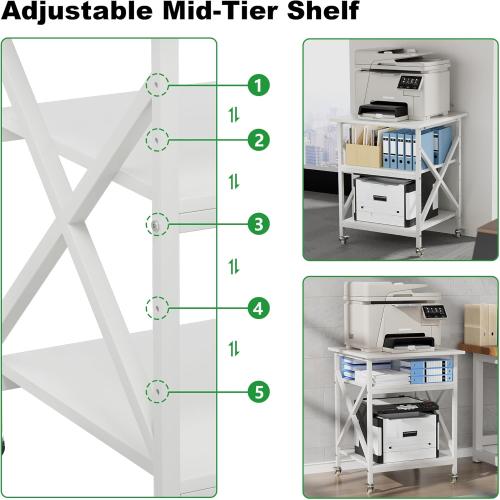 Adjustable Mid-Tier Shelf

1

2

3

4

5