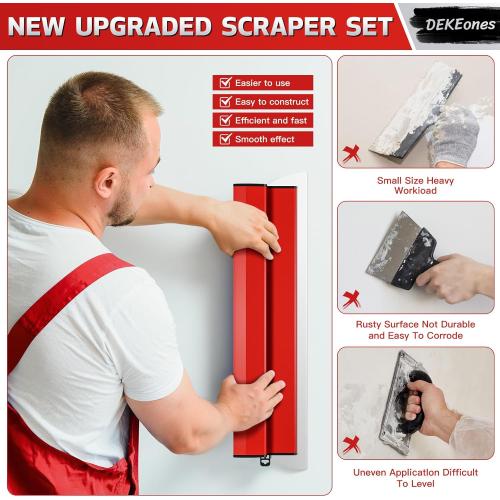 NEW UPGRADED SCRAPER SET

DEKEones

Easier to use

Easy to construct

Efficient and fast

Smooth effect

Small Size Heavy Workload

Rusty Surface Not Durable and Easy To Corrode

Uneven Application Difficult To Level