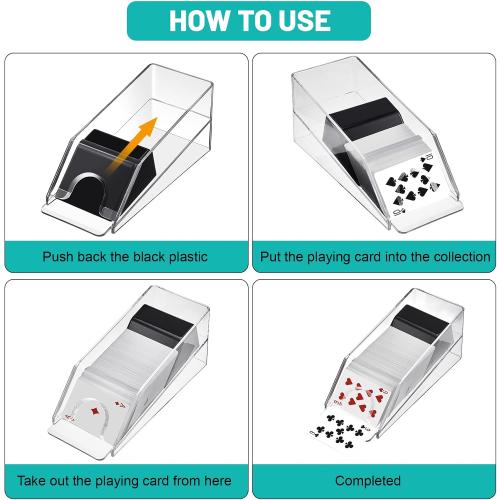 HOW TO USE

Push back the black plastic

Put the playing card into the collection

Take out the playing card from here

Completed