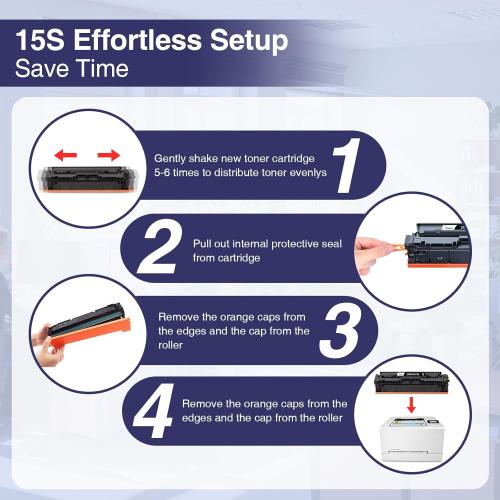 15S Effortless Setup
Save Time

Gently shake new toner cartridge 5-6 times to distribute toner evenlys

1

2

Pull out internal protective seal from cartridge

Remove the orange caps from the edges and the cap from the roller

3

4

Remove the orange caps from the edges and the cap from the roller