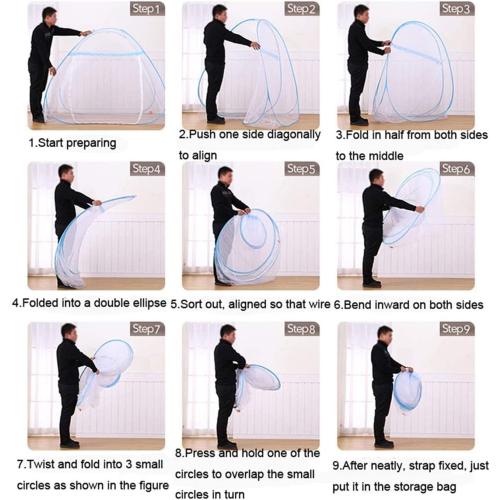 Step1

1.Start preparing

Step2

2.Push one side diagonally to align

Step3

3.Fold in half from both sides to the middle

Step4

4.Folded into a double ellipse

Step5

5.Sort out, aligned so that wire

Step6

6.Bend inward on both sides

Step7

7.Twist and fold into 3 small circles as shown in the figure

Step8

8.Press and hold one of the circles to overlap the small circles in turn

Step9

9.After neatly, strap fixed, just put it in the storage bag