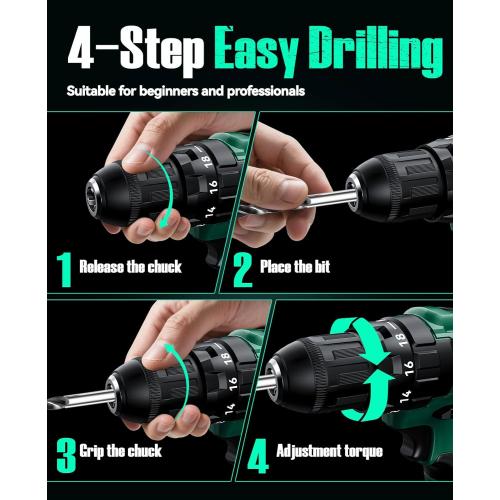 4-Step Easy Drilling

Suitable for beginners and professionals

18
16
14

1 Release the chuck

2 Place the bit

18
16
14

3 Grip the chuck

18
16
14

4 Adjustment torque