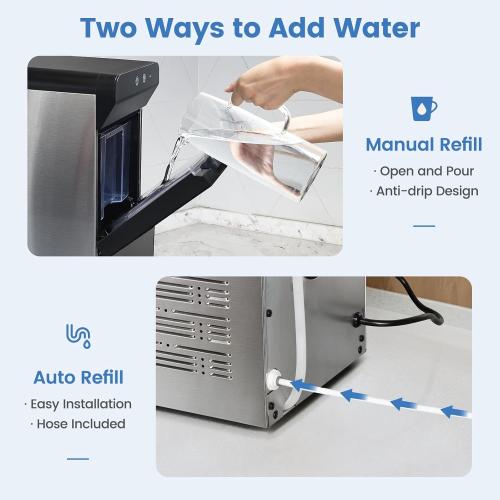 Two Ways to Add Water

Manual Refill

· Open and Pour
· Anti-drip Design

Auto Refill

· Easy Installation
· Hose Included