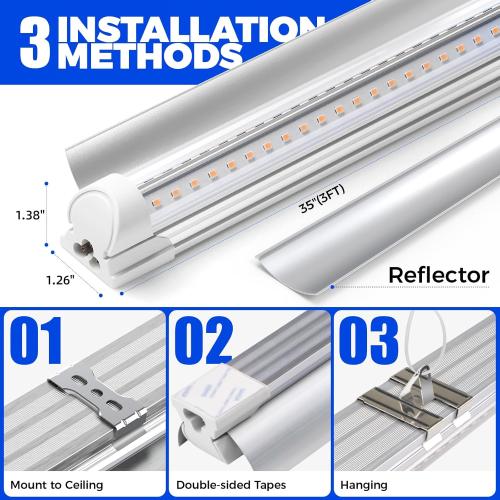 3 INSTALLATION METHODS

1.38"

1.26"

35"(3FT)

Reflector

01

Mount to Ceiling

02

Double-sided Tapes

03

Hanging