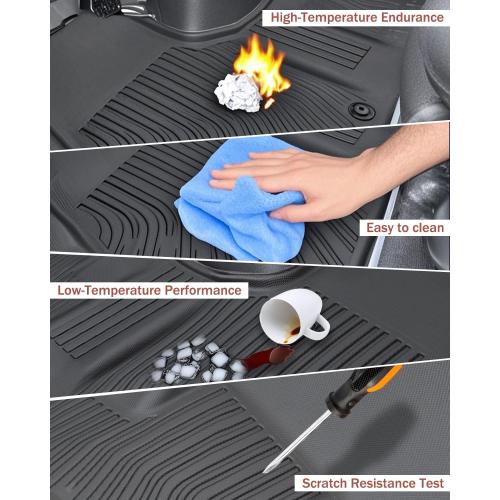 High-Temperature Endurance

Easy to clean

Low-Temperature Performance

Scratch Resistance Test