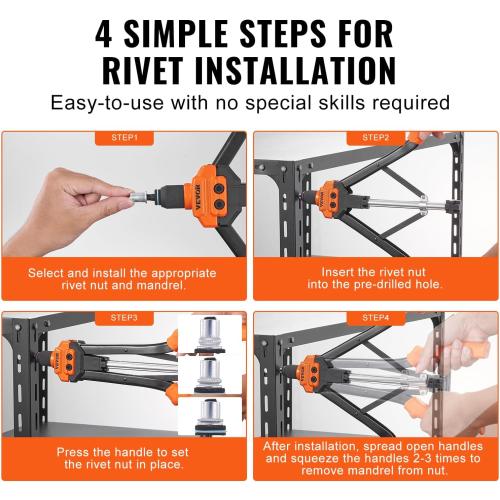 4 SIMPLE STEPS FOR RIVET INSTALLATION

Easy-to-use with no special skills required

STEP1

VEVOR

Select and install the appropriate rivet nut and mandrel.

STEP2

VEVOR

Insert the rivet nut into the pre-drilled hole.

STEP3

VEVOR

Press the handle to set the rivet nut in place.

STEP4

VEVOR

After installation, spread open handles and squeeze the handles 2-3 times to remove mandrel from nut.