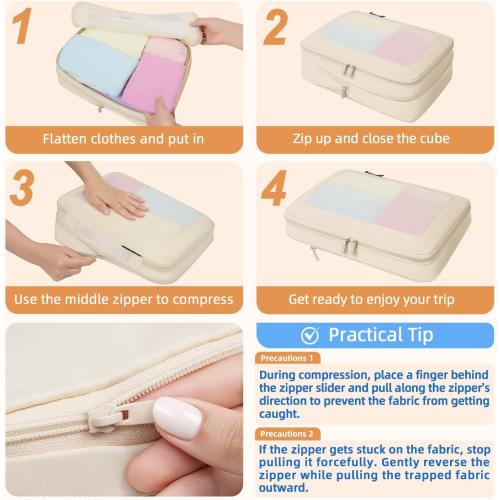 1

Flatten clothes and put in

2

Zip up and close the cube

3

Use the middle zipper to compress

4

Get ready to enjoy your trip

Practical Tip

Precautions 1

During compression, place a finger behind the zipper slider and pull along the zipper's direction to prevent the fabric from getting caught.

Precautions 2

If the zipper gets stuck on the fabric, stop pulling it forcefully. Gently reverse the zipper while pulling the trapped fabric outward.