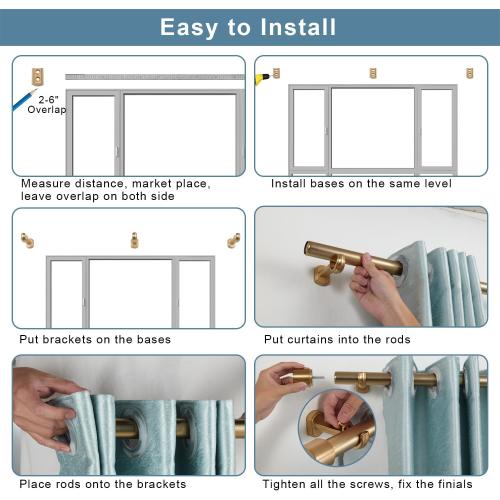 Easy to Install

2-6"
Overlap

Measure distance, market place, leave overlap on both side

Install bases on the same level

Put brackets on the bases

Put curtains into the rods

Place rods onto the brackets

Tighten all the screws, fix the finials