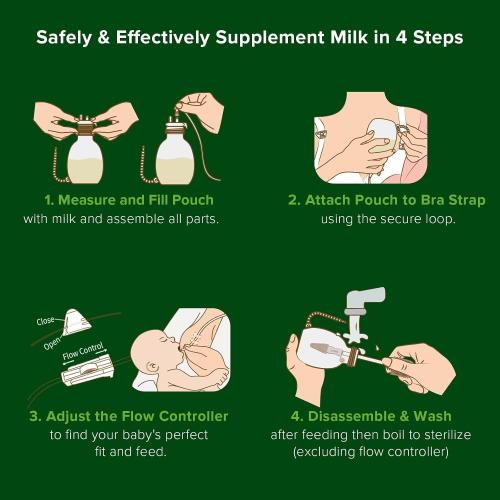 Safely & Effectively Supplement Milk in 4 Steps

1. Measure and Fill Pouch
with milk and assemble all parts.

2. Attach Pouch to Bra Strap
using the secure loop.

Close
Open
Flow Control

3. Adjust the Flow Controller
to find your baby's perfect fit and feed.

4. Disassemble & Wash
after feeding then boil to sterilize (excluding flow controller)