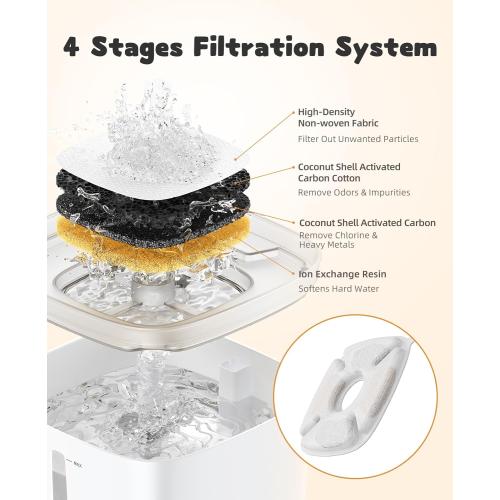 4 Stages Filtration System

High-Density Non-woven Fabric

Filter Out Unwanted Particles

Coconut Shell Activated Carbon Cotton

Remove Odors & Impurities

Coconut Shell Activated Carbon

Remove Chlorine & Heavy Metals

Ion Exchange Resin

Softens Hard Water

MAX