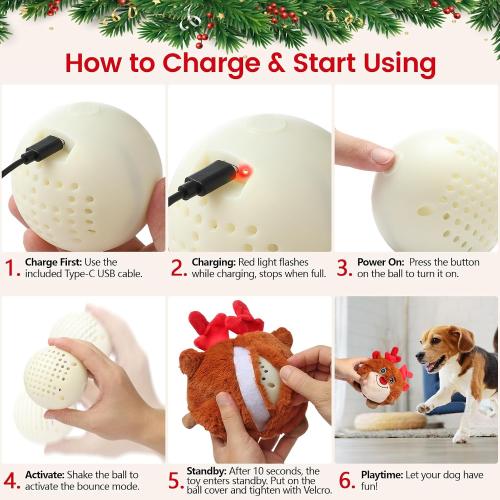 How to Charge & Start Using

1. Charge First: Use the included Type-C USB cable.

2. Charging: Red light flashes while charging, stops when full.

3. Power On: Press the button on the ball to turn it on.

4. Activate: Shake the ball to activate the bounce mode.

5. Standby: After 10 seconds, the toy enters standby. Put on the ball cover and tighten with Velcro.

6. Playtime: Let your dog have fun!