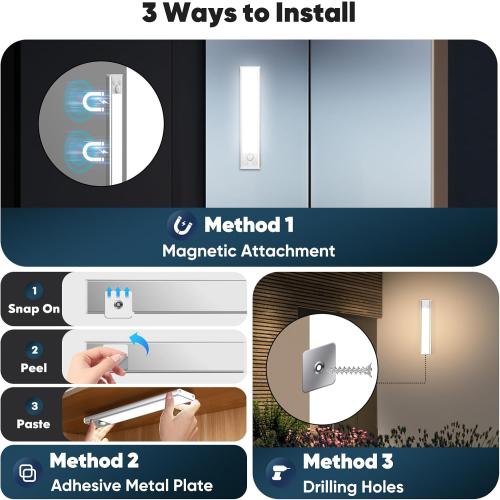 3 Ways to Install

Method 1
Magnetic Attachment

1
Snap On

2
Peel

3
Paste

Method 2
Adhesive Metal Plate

Method 3
Drilling Holes