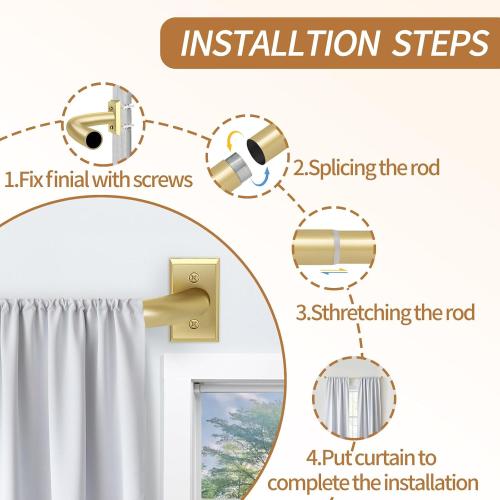 INSTALLTION STEPS

1.Fix finial with screws

2.Splicing the rod

3.Sthretching the rod

4.Put curtain to complete the installation