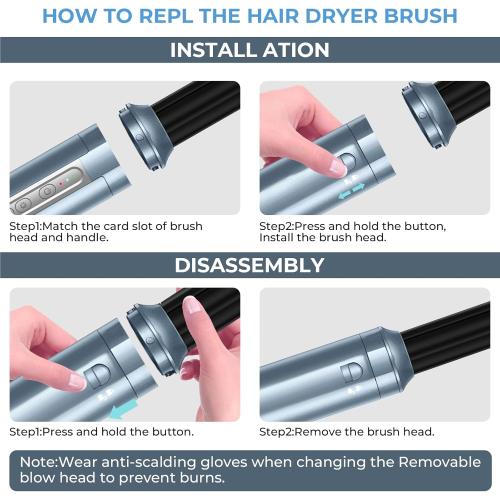 HOW TO REPL THE HAIR DRYER BRUSH

INSTALL ATION

Step1:Match the card slot of brush head and handle.

Step2:Press and hold the button, Install the brush head.

DISASSEMBLY

Step1:Press and hold the button.

Step2:Remove the brush head.

Note:Wear anti-scalding gloves when changing the Removable blow head to prevent burns.