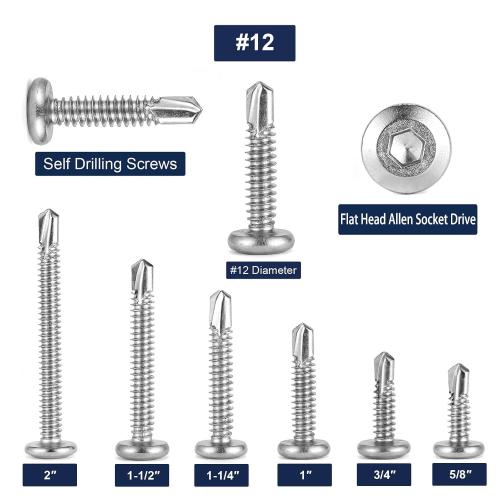 #12

Self Drilling Screws

Flat Head Allen Socket Drive

#12 Diameter

2″

1-1/2″

1-1/4″

1″

3/4″

5/8″