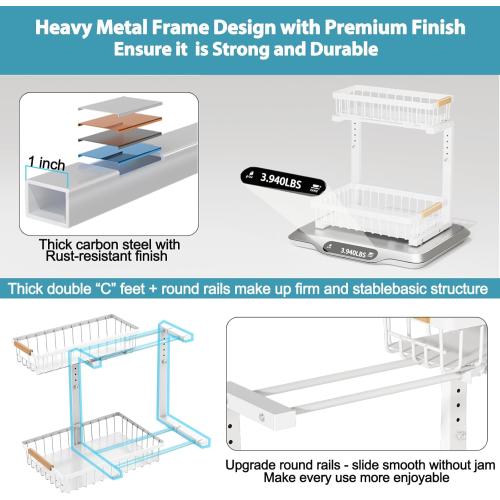 Heavy Metal Frame Design with Premium Finish
Ensure it is Strong and Durable

1 inch

Thick carbon steel with Rust-resistant finish

3.940LBS

3.940LBS

Thick double “C” feet + round rails make up firm and stablebasic structure

Upgrade round rails - slide smooth without jam
Make every use more enjoyable