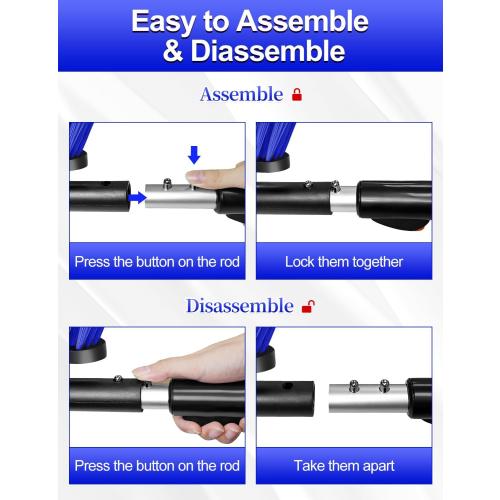 Easy to Assemble & Diassemble

Assemble

Press the button on the rod

Lock them together

Disassemble

Press the button on the rod

Take them apart