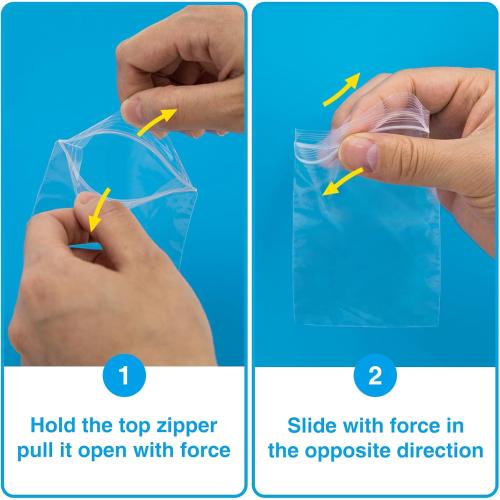 1

Hold the top zipper pull it open with force

2

Slide with force in the opposite direction