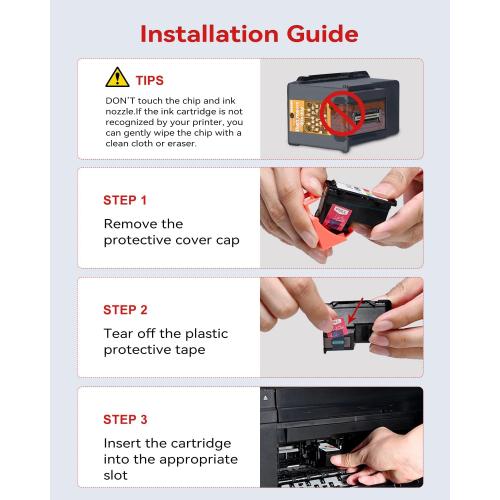 Installation Guide

TIPS

DON'T touch the chip and ink nozzle.If the ink cartridge is not recognized by your printer, you can gently wipe the chip with a clean cloth or eraser.

STEP 1

Remove the protective cover cap

STEP 2

Tear off the plastic protective tape

STEP 3

Insert the cartridge into the appropriate slot