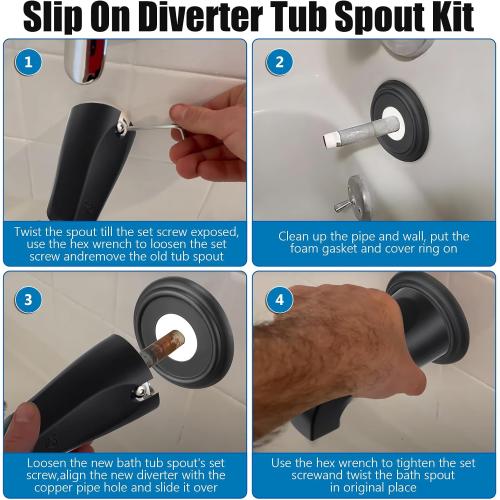 Slip On Diverter Tub Spout Kit

1

Twist the spout till the set screw exposed, use the hex wrench to loosen the set screw andremove the old tub spout

2

Clean up the pipe and wall, put the foam gasket and cover ring on

3

Loosen the new bath tub spout's set screw,align the new diverter with the copper pipe hole and slide it over

4

Use the hex wrench to tighten the set screwand twist the bath spout in original place