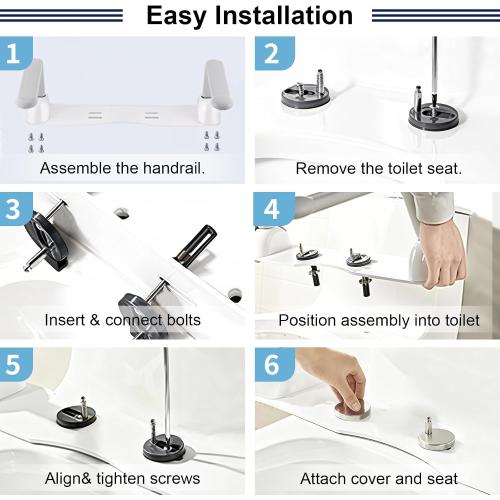 Easy Installation

1
Assemble the handrail.

2
Remove the toilet seat.

3
Insert & connect bolts

4
Position assembly into toilet

5
Align& tighten screws

6
Attach cover and seat